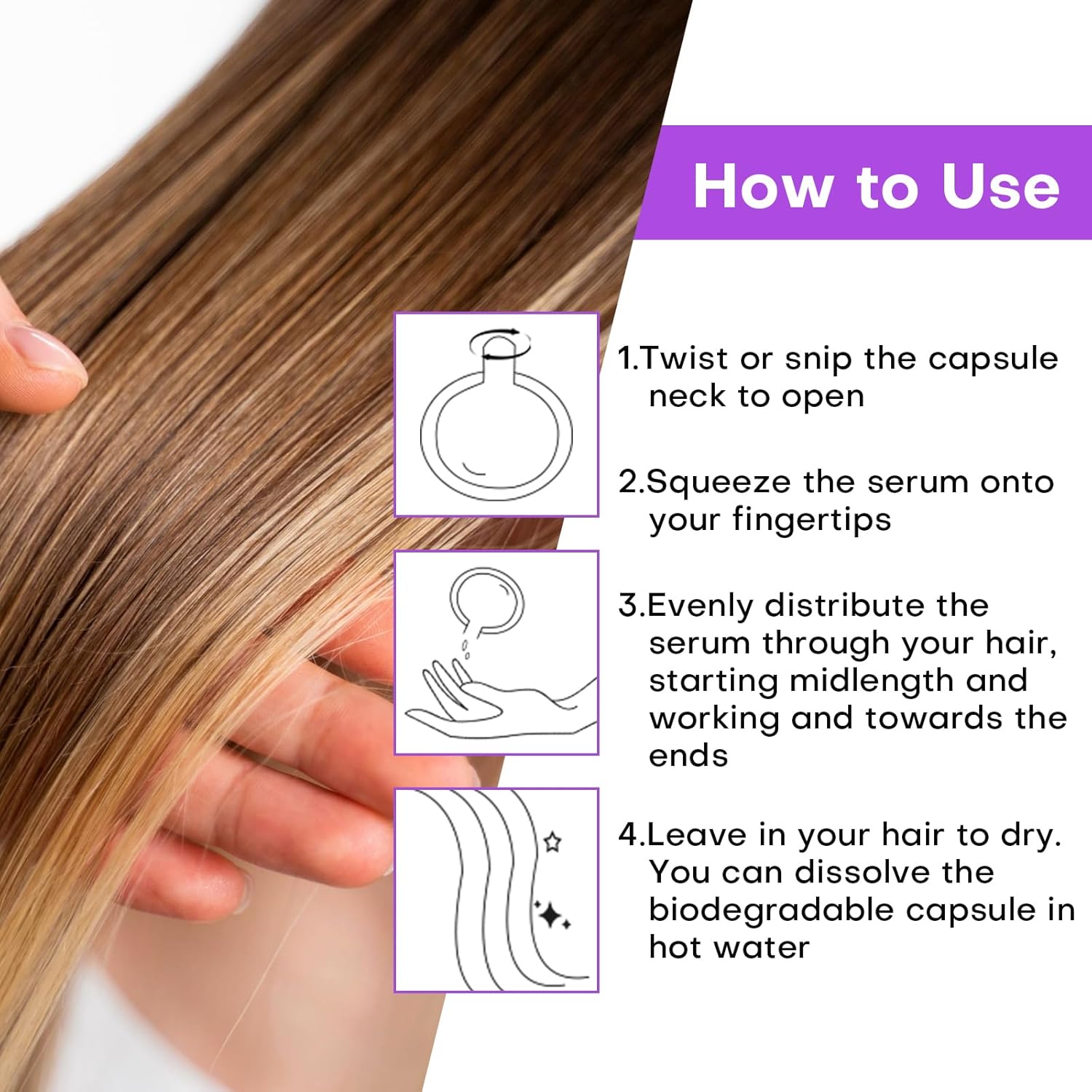 How to Use

1.Twist or snip the capsule neck to open

2.Squeeze the serum onto your fingertips

3.Evenly distribute the serum through your hair, starting midlength and working and towards the ends

4.Leave in your hair to dry. You can dissolve the biodegradable capsule in hot water