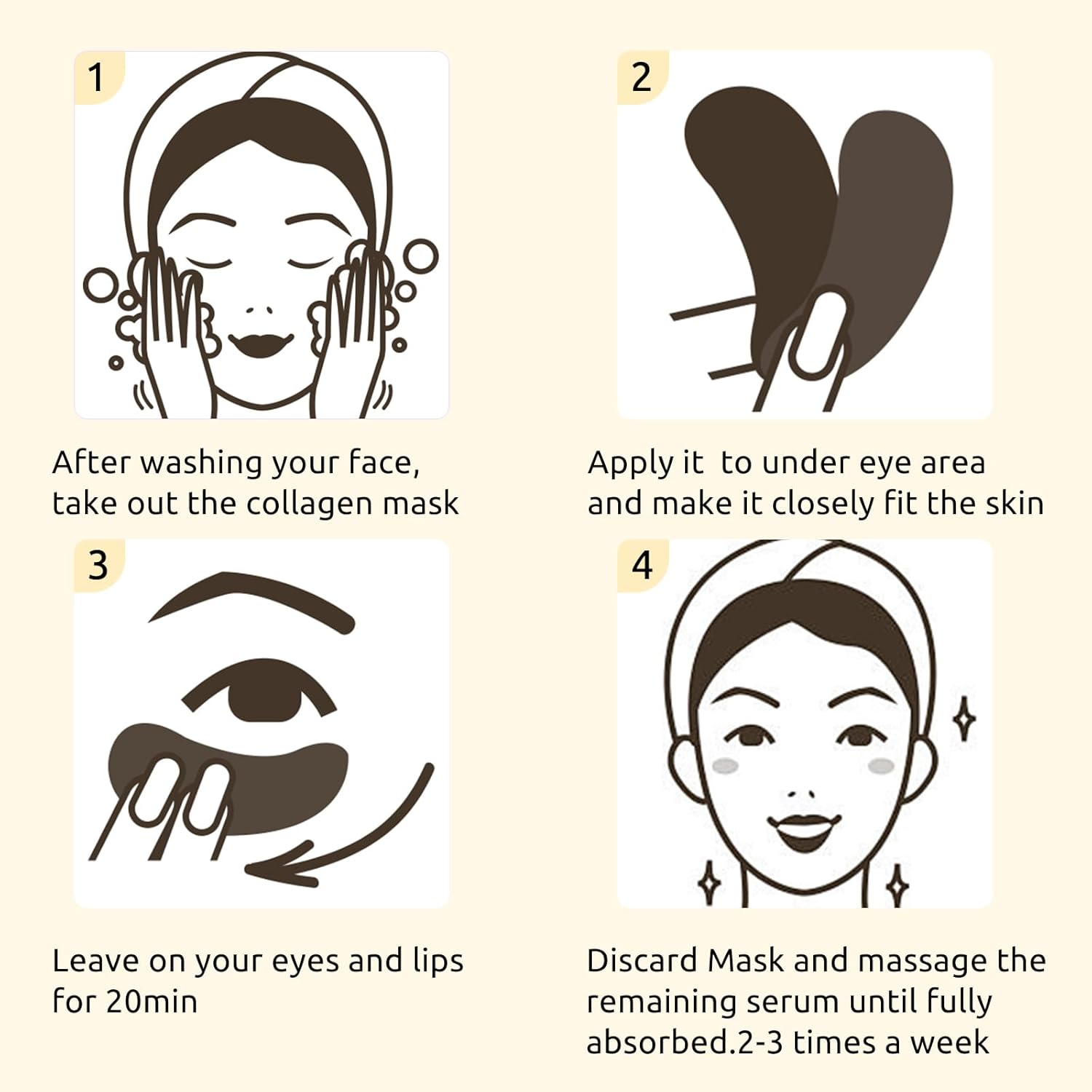 1

After washing your face, take out the collagen mask

2

Apply it  to under eye area and make it closely fit the skin

3

Leave on your eyes and lips for 20min

4

Discard Mask and massage the remaining serum until fully absorbed.2-3 times a week