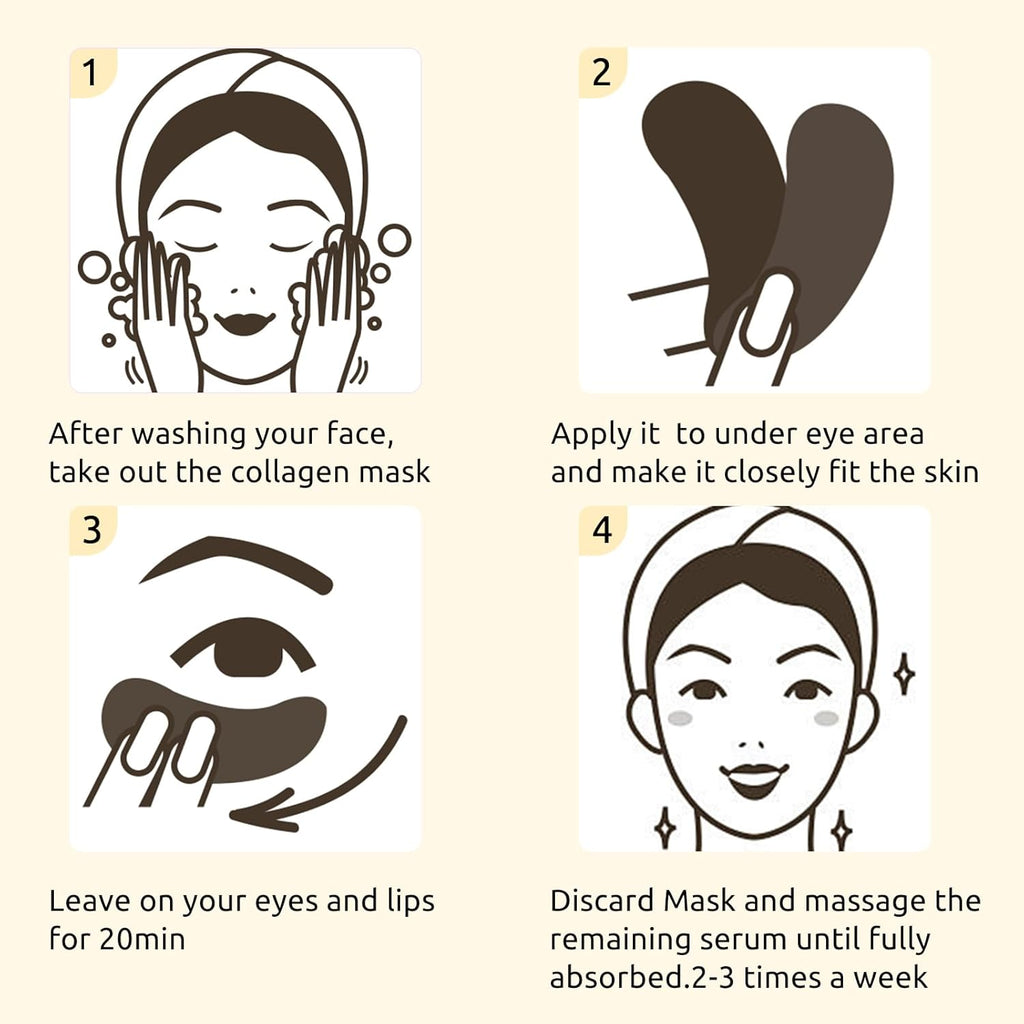 1

After washing your face, take out the collagen mask

2

Apply it  to under eye area and make it closely fit the skin

3

Leave on your eyes and lips for 20min

4

Discard Mask and massage the remaining serum until fully absorbed.2-3 times a week